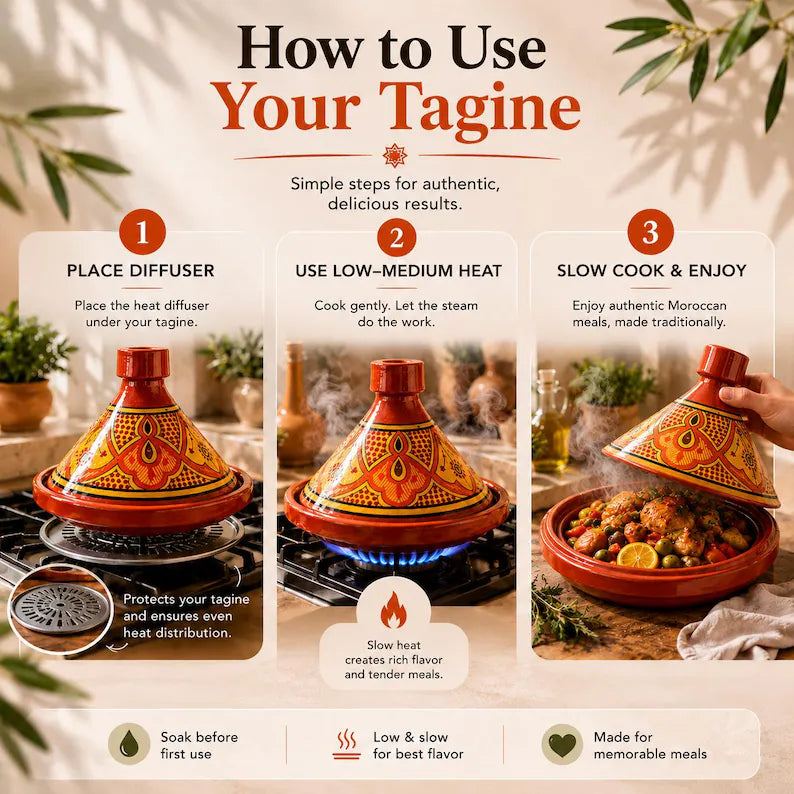 How to Use
Your Tagine

Simple steps for authentic, delicious results.

1
PLACE DIFFUSER
Place the heat diffuser under your tagine.

Protects your tagine and ensures even heat distribution.

2
USE LOW–MEDIUM HEAT
Cook gently. Let the steam do the work.

Slow heat creates rich flavor and tender meals.

3
SLOW COOK & ENJOY
Enjoy authentic Moroccan meals, made traditionally.

Soak before first use

Low & slow for best flavor

Made for memorable meals